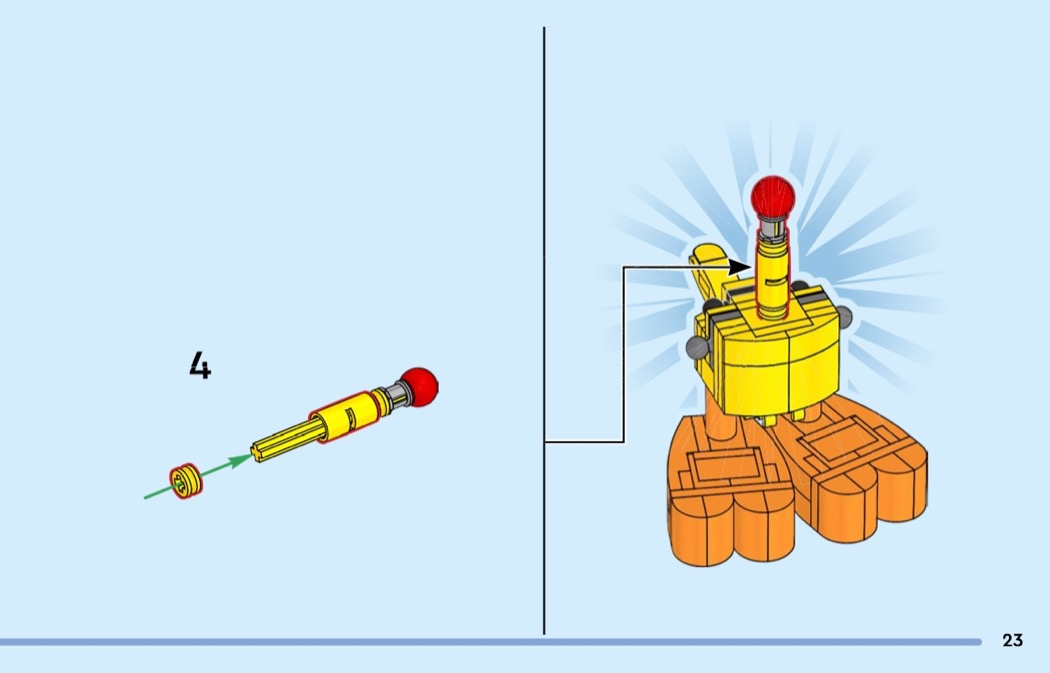 4

23