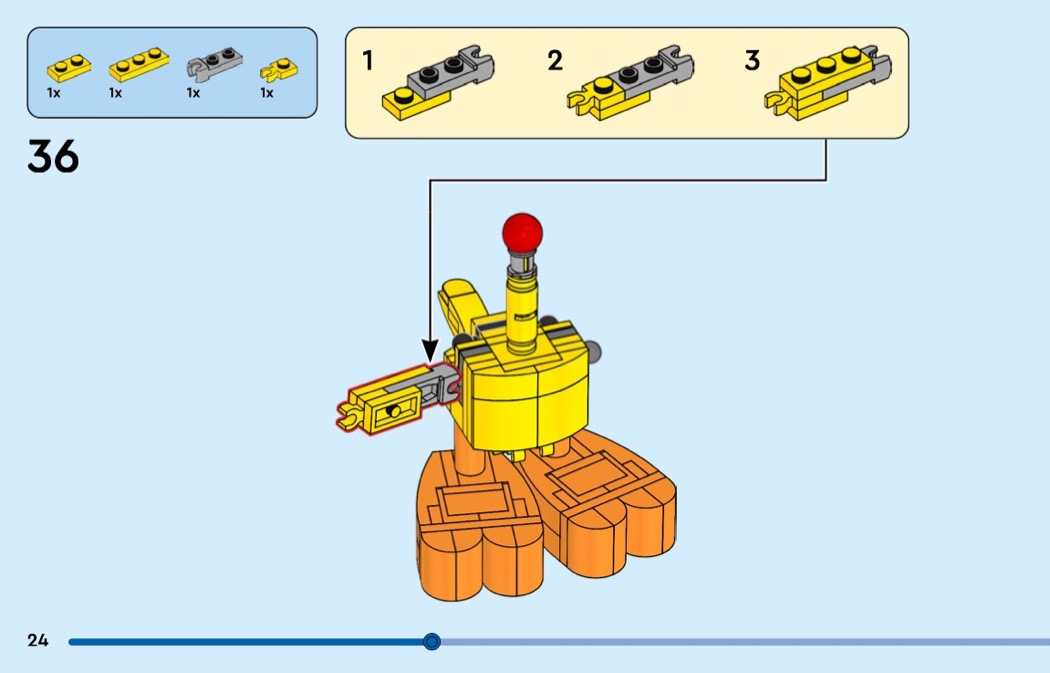 1x 1x 1x 1x

36

1

2

3

24