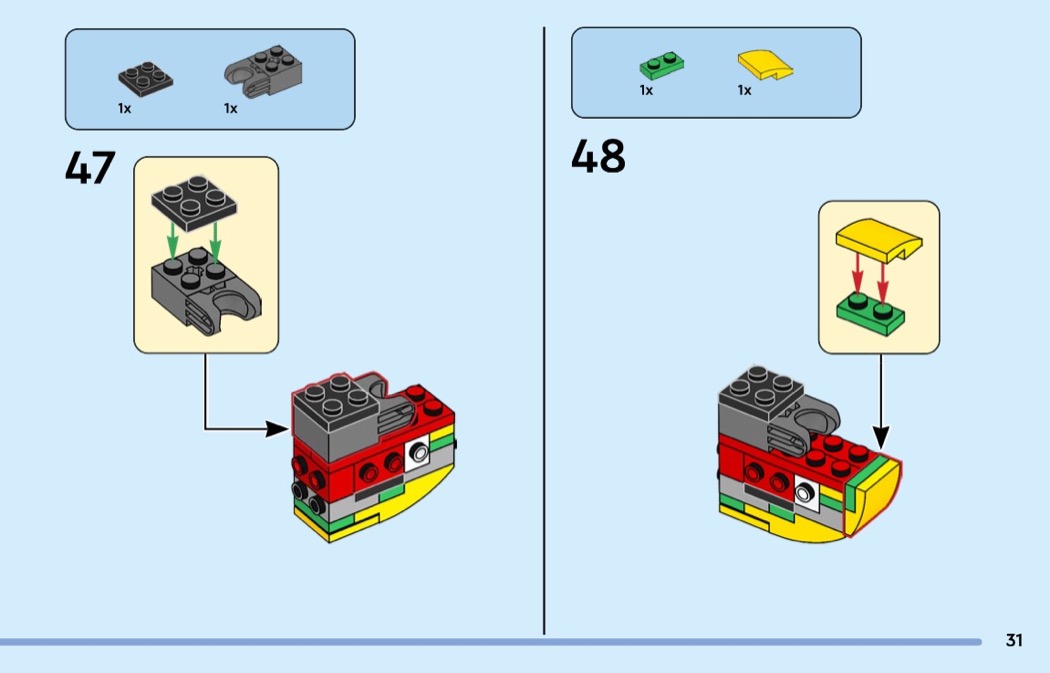 1x 1x

47

1x 1x

48

31