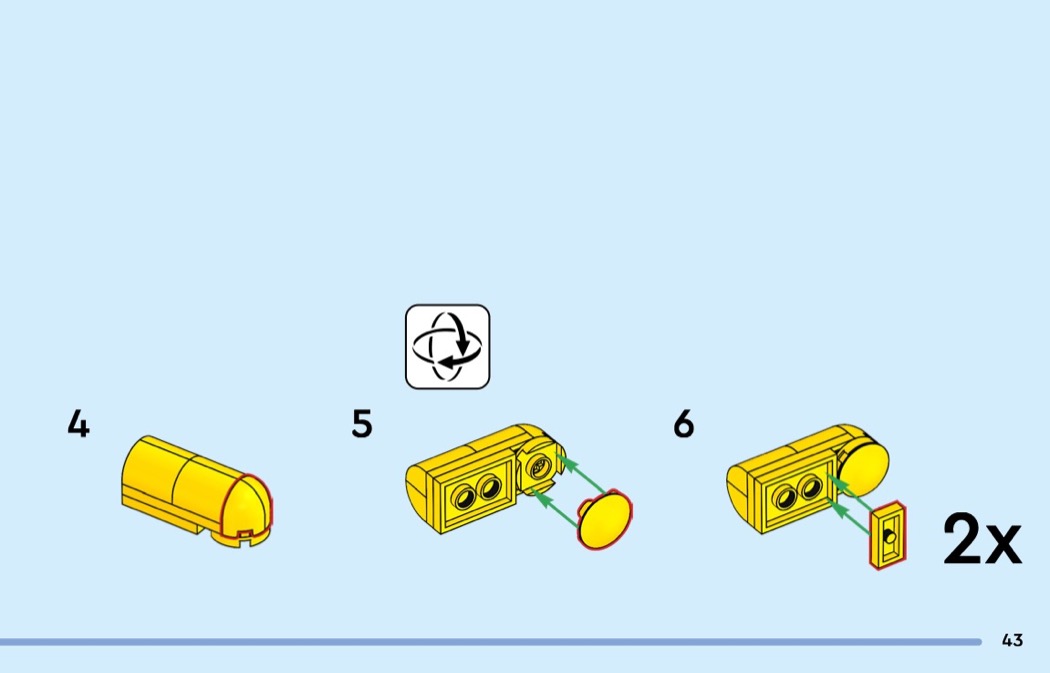 4

5

6

2x

43