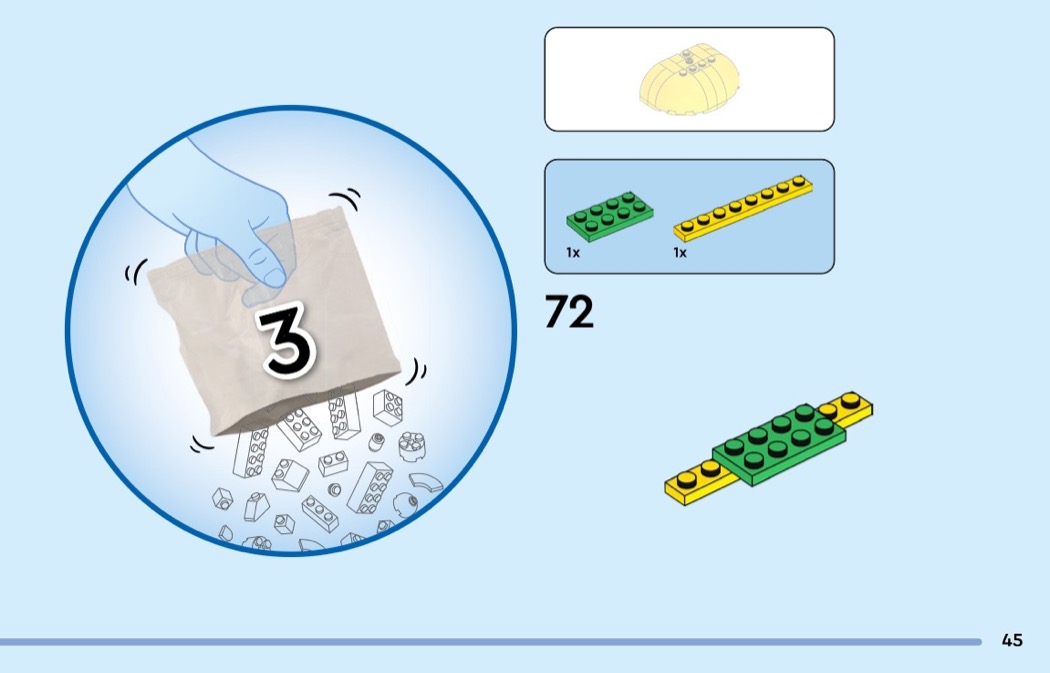 3

1x

1x

72

45