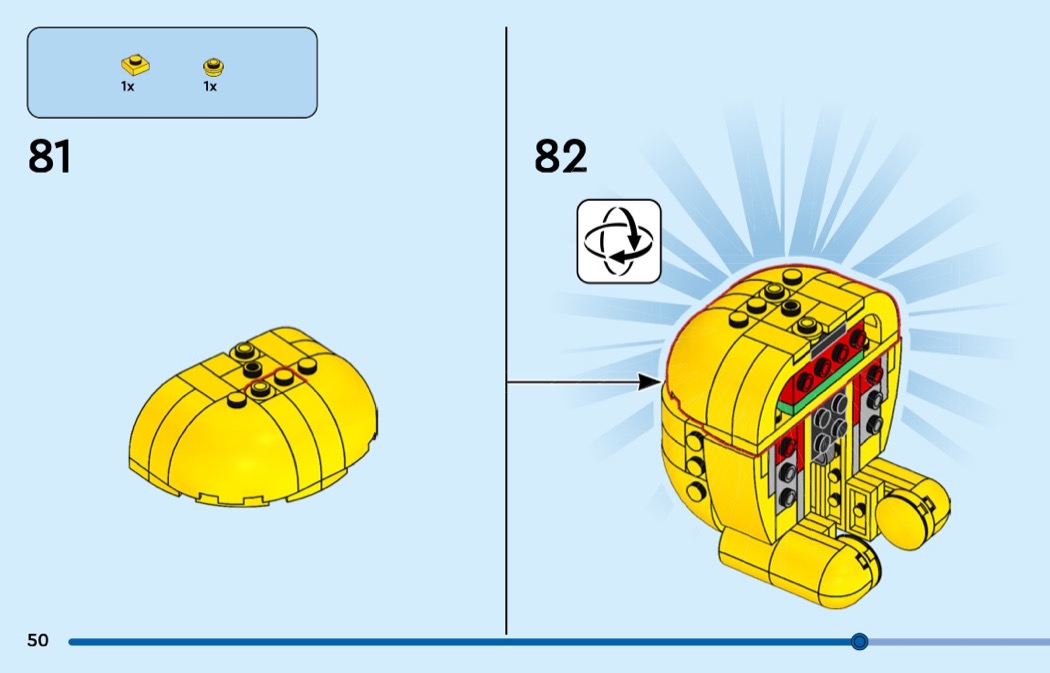 1x
1x

81

82

50