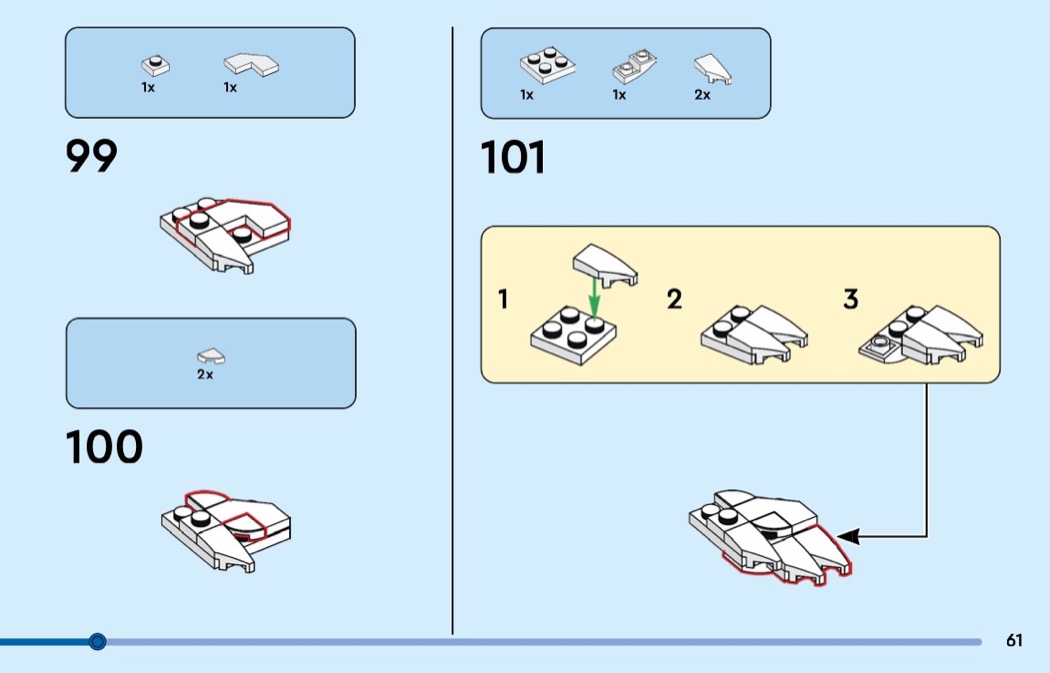 1x 1x

99

2x

100

1x 1x 2x

101

1

2

3

61