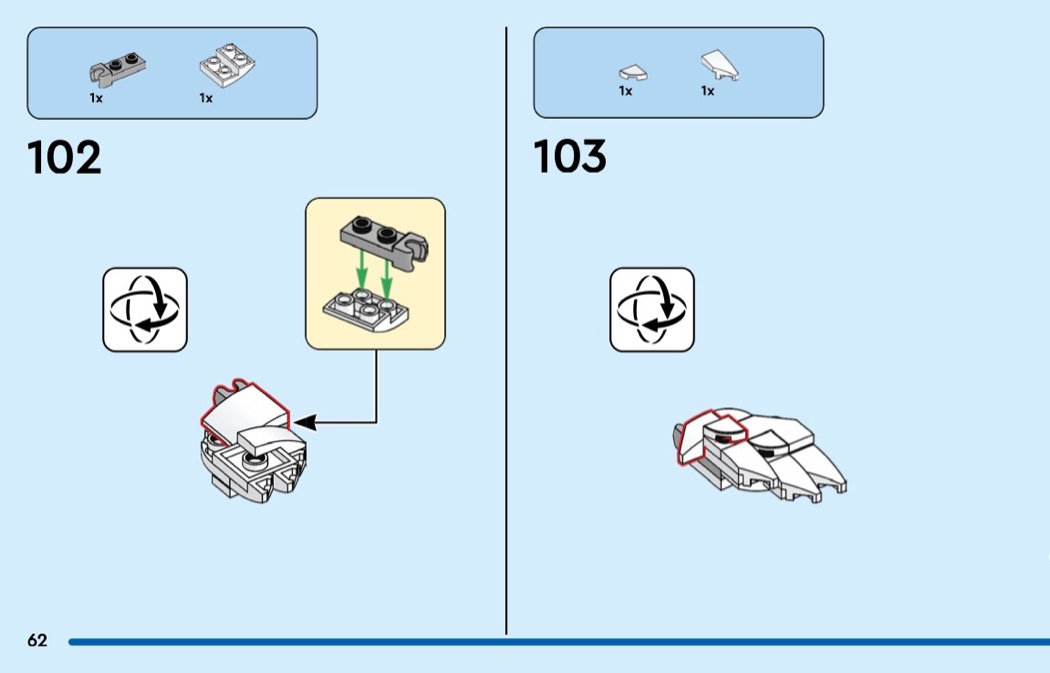 1x 1x

102

1x 1x

103

62