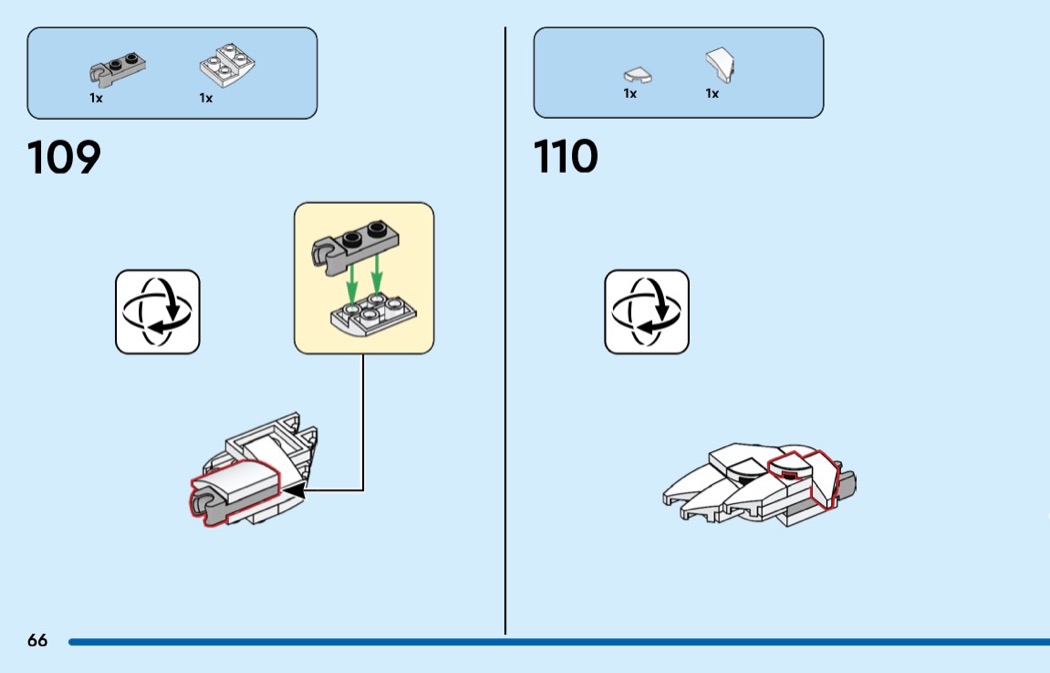 1x 1x

109

1x 1x

110

66