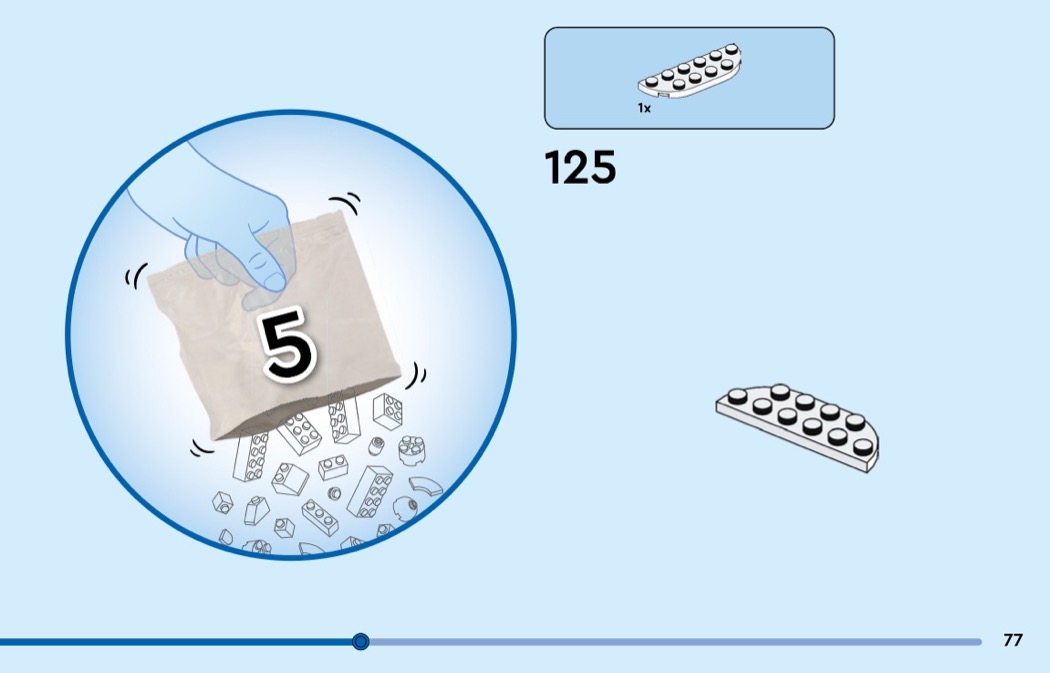 5

1x

125

77