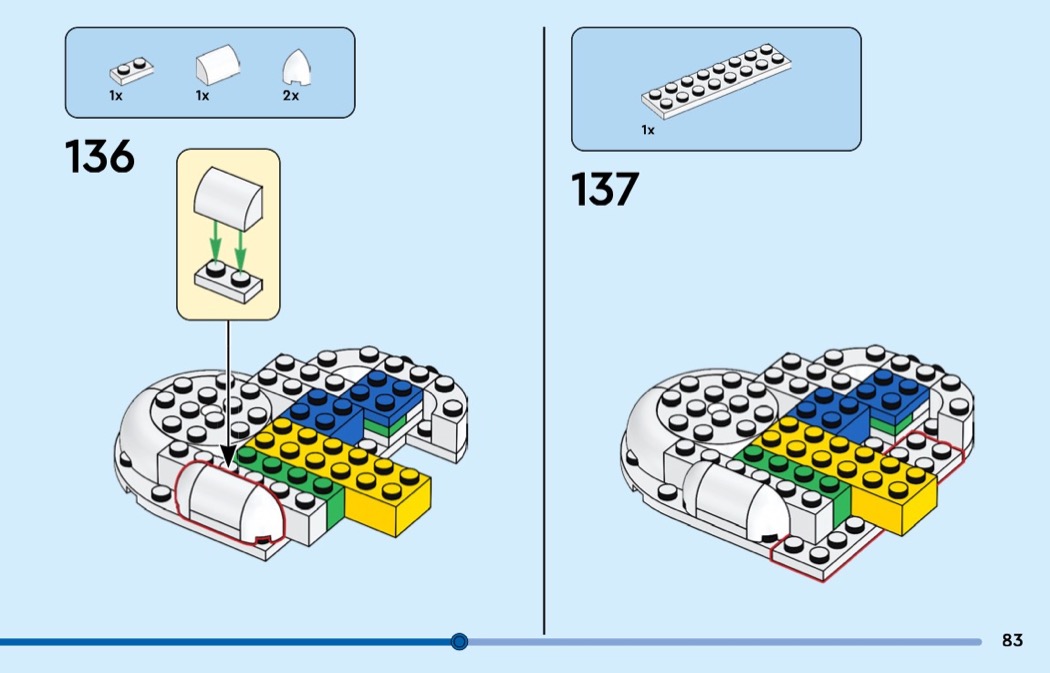 1x
1x
2x

136

1x

137

83