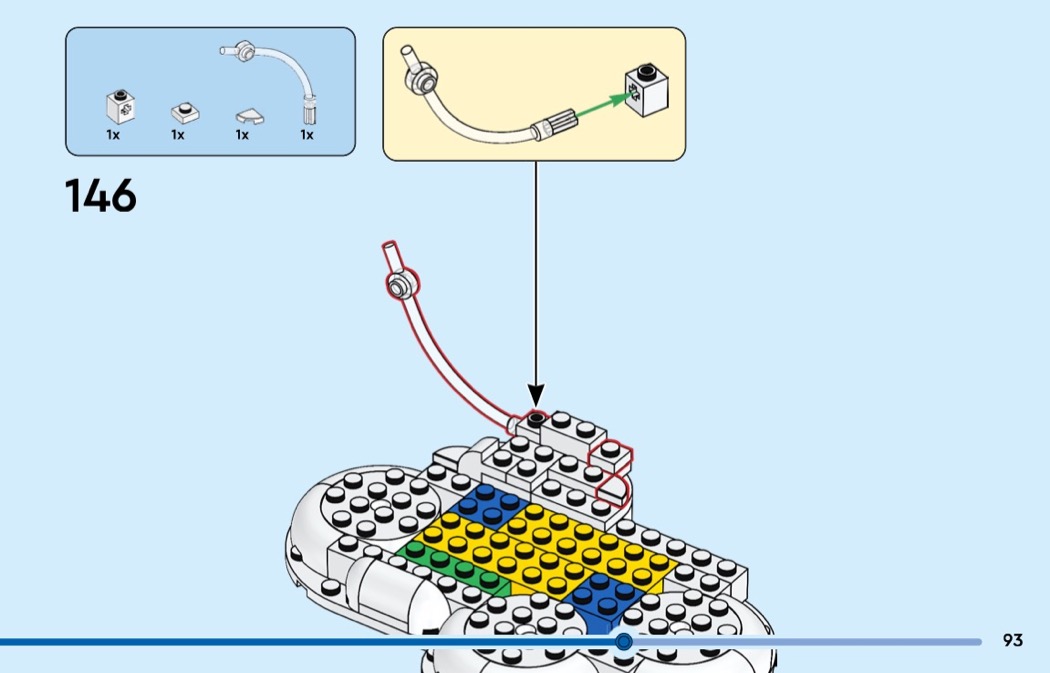 1x 1x 1x 1x

146

93