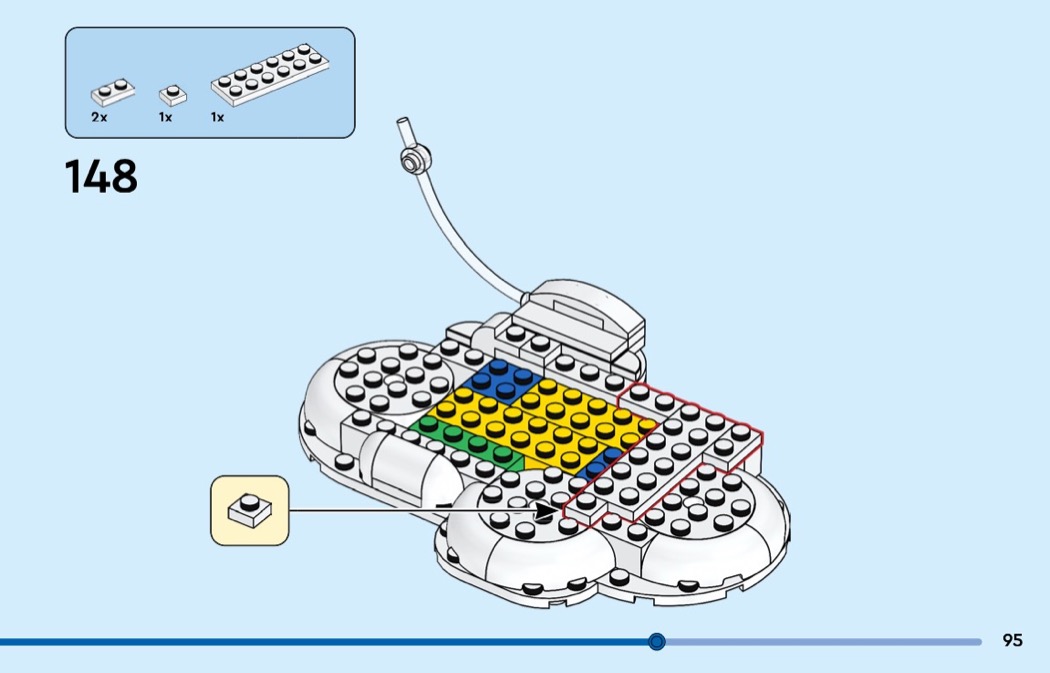 2x 1x 1x

148

95