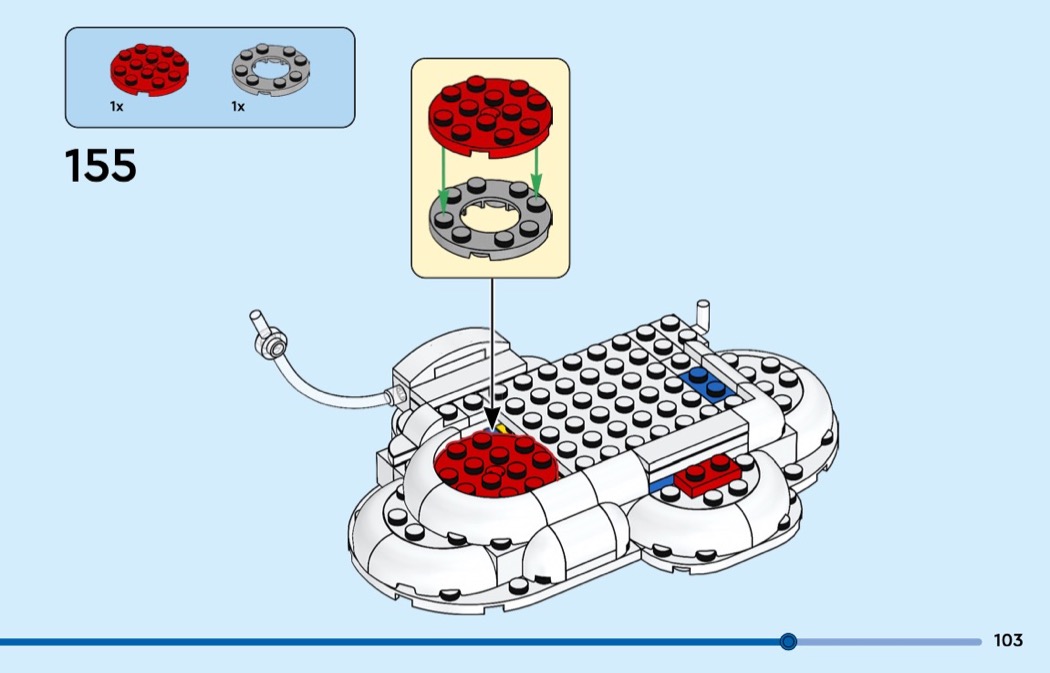 1x
1x

155

103