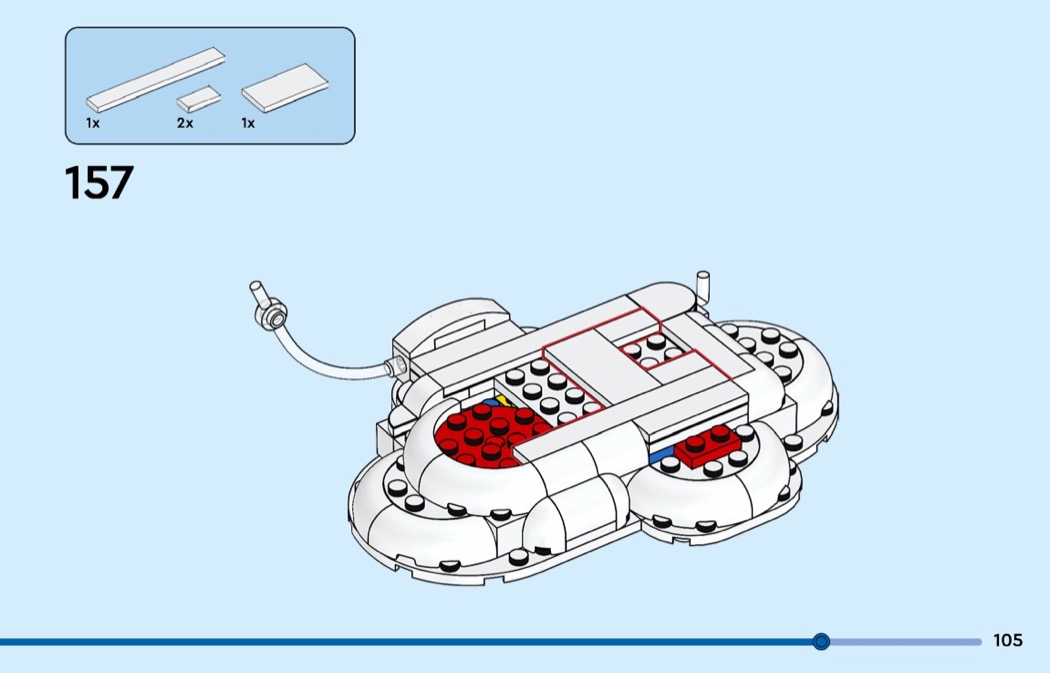 1x 2x 1x

157

105