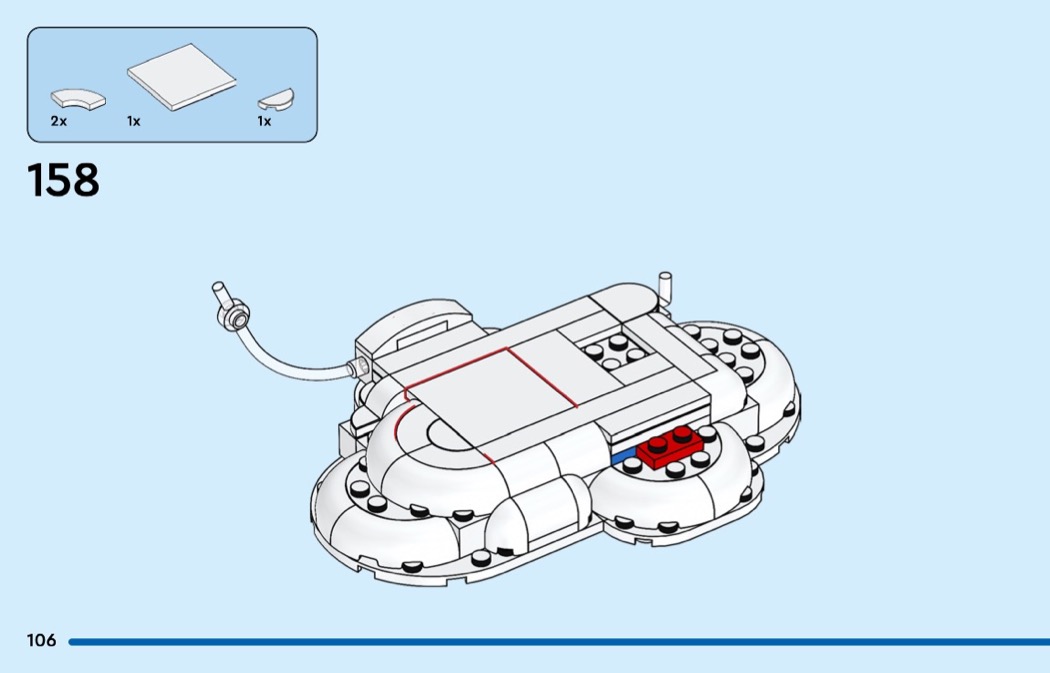 2x 1x 1x

158

106