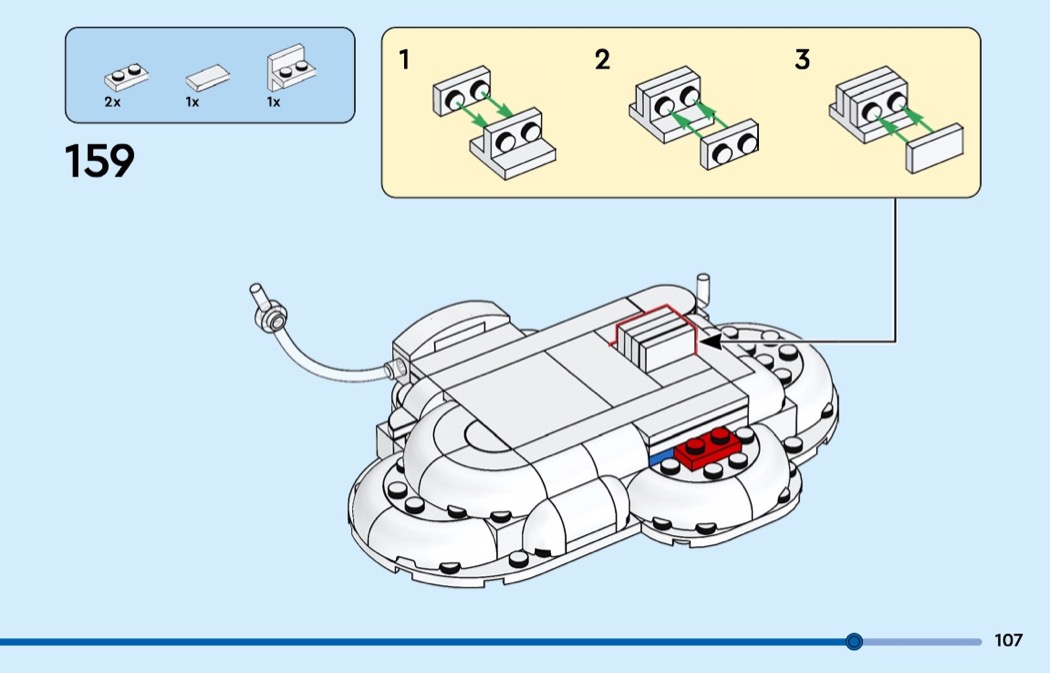 2x
1x
1x

159

1
2
3

107