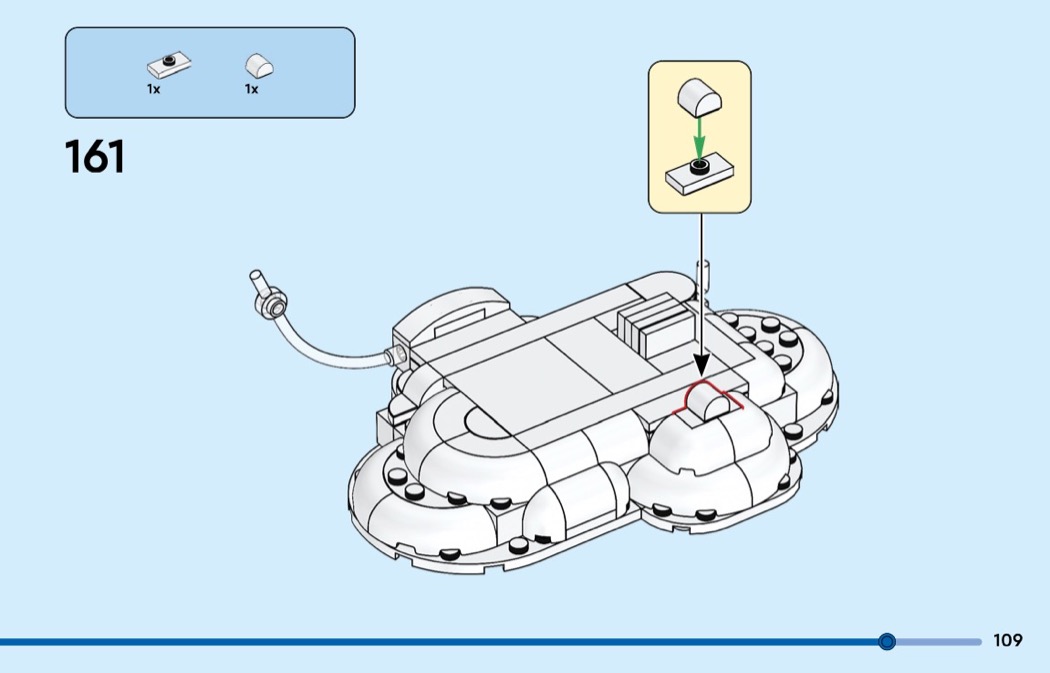 1x 1x

161

109