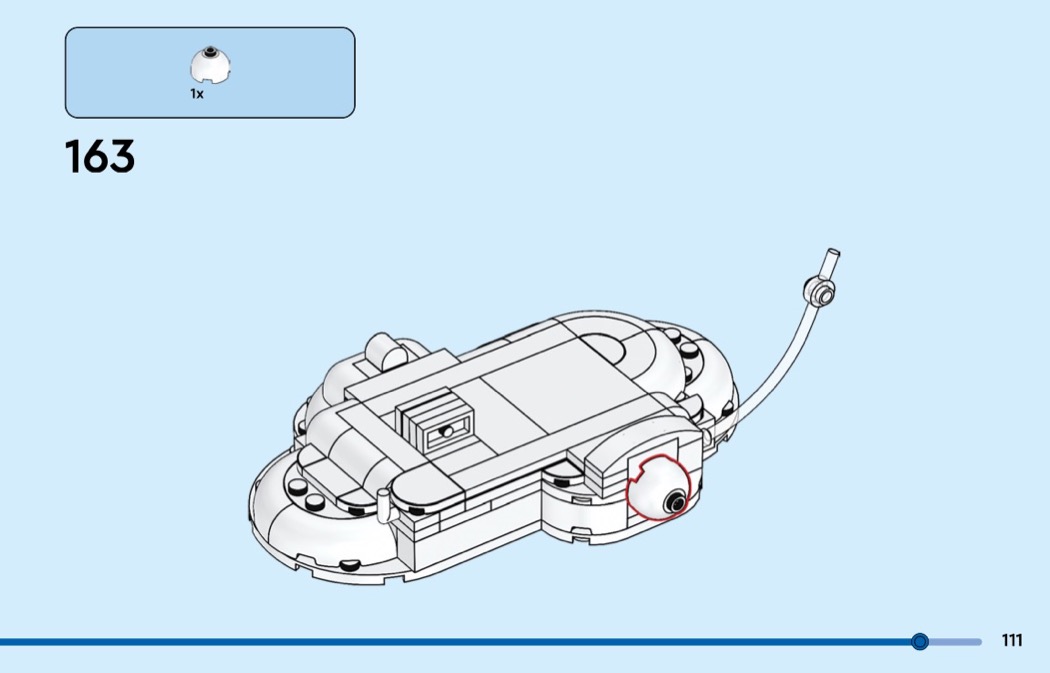 1x

163

111