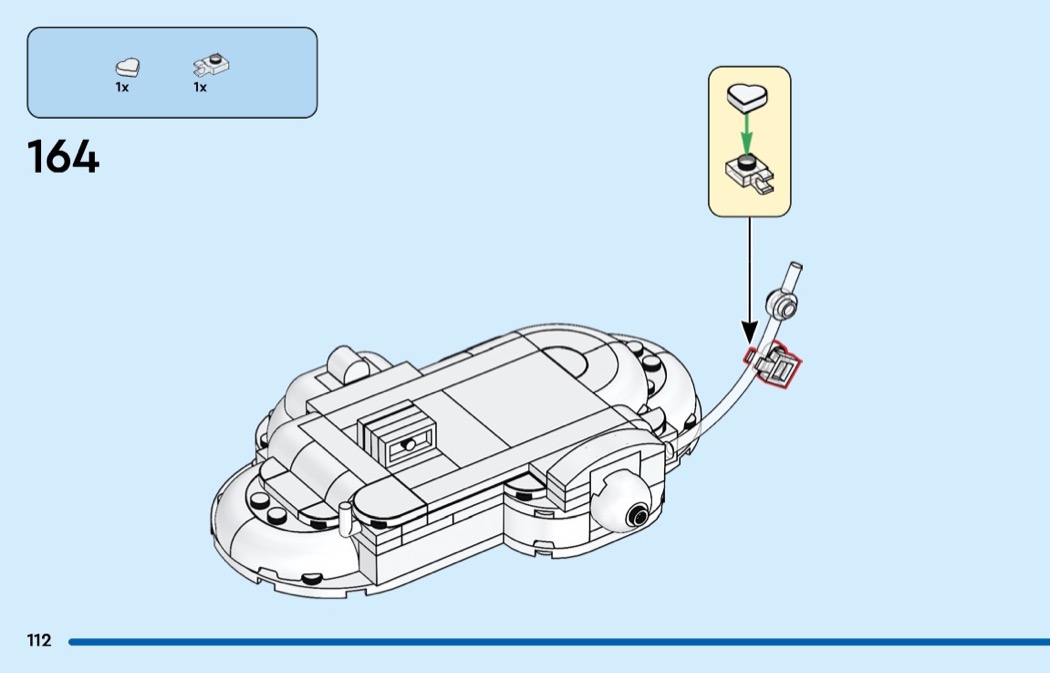 1x 1x

164

112