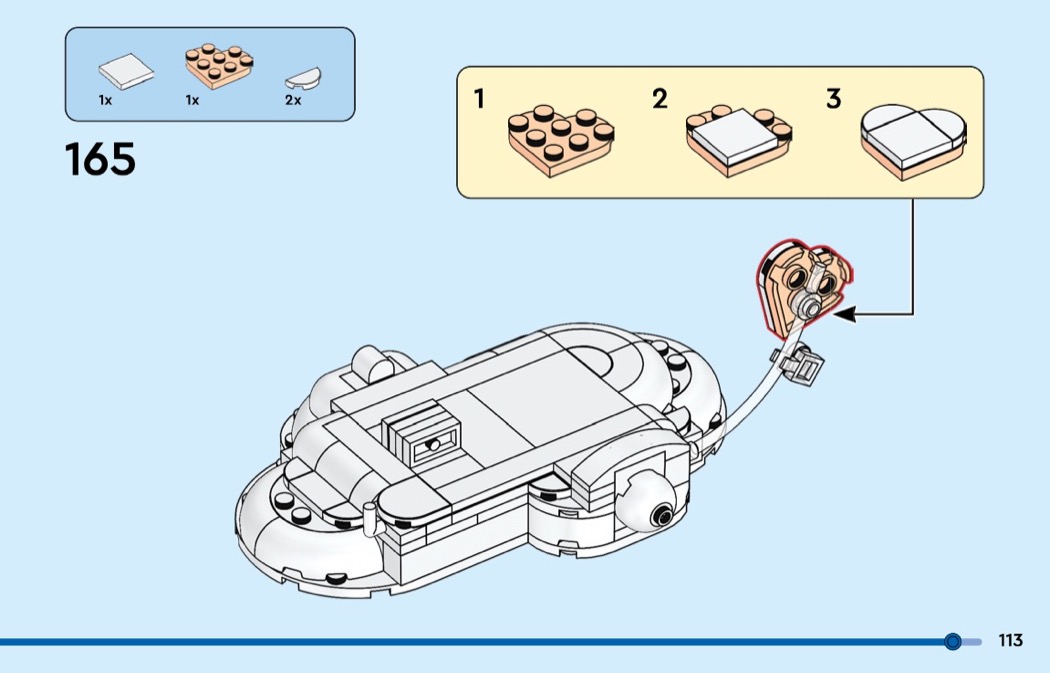 1x 1x 2x

165

1 2 3

113