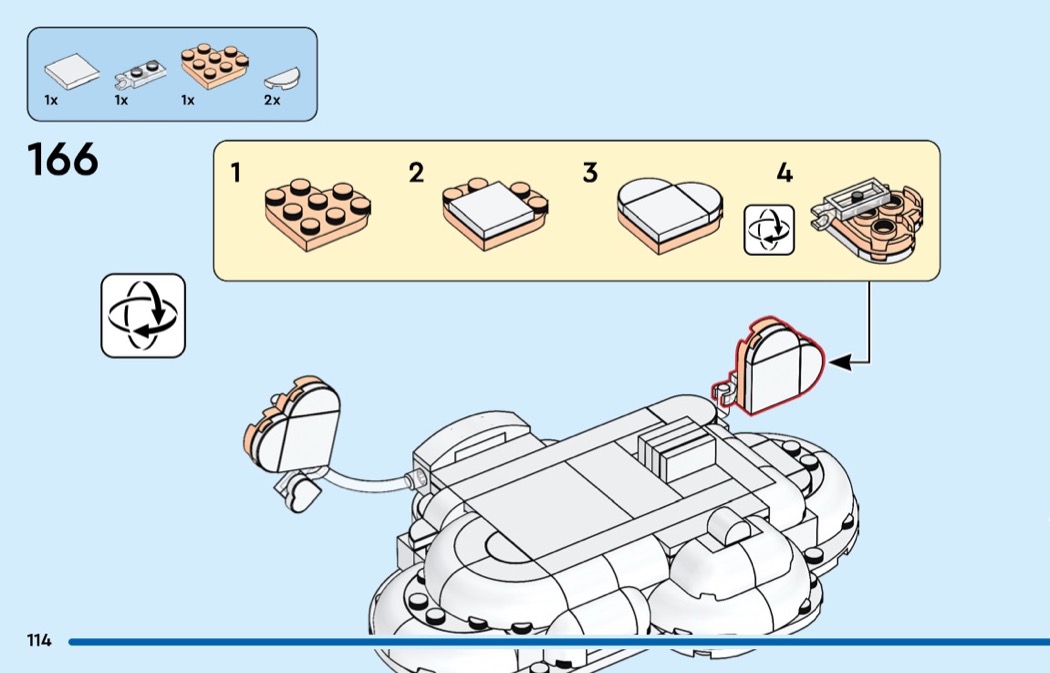 1x 1x 1x 2x

166

1

2

3

4

114