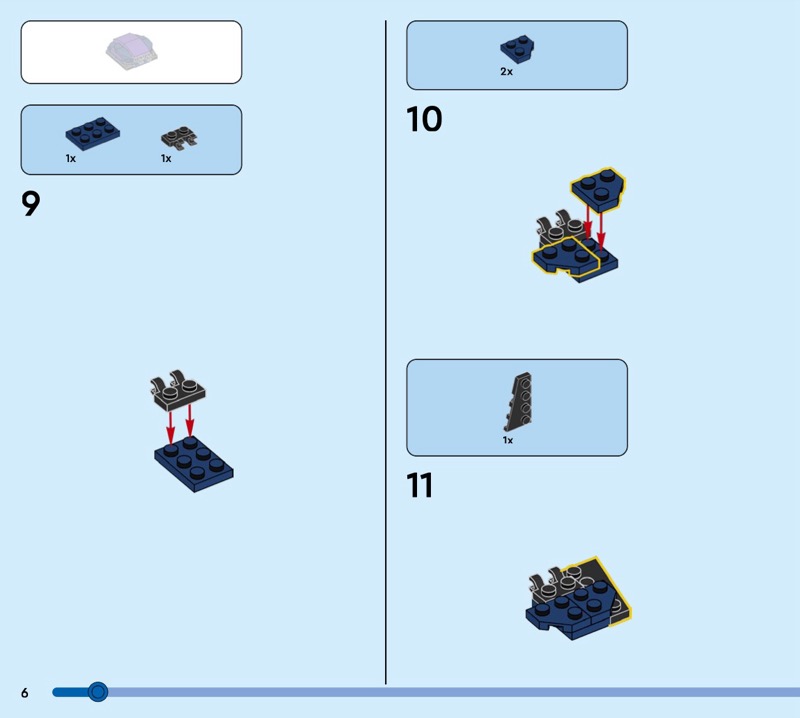 1x
1x

9

2x

10

1x

11

6