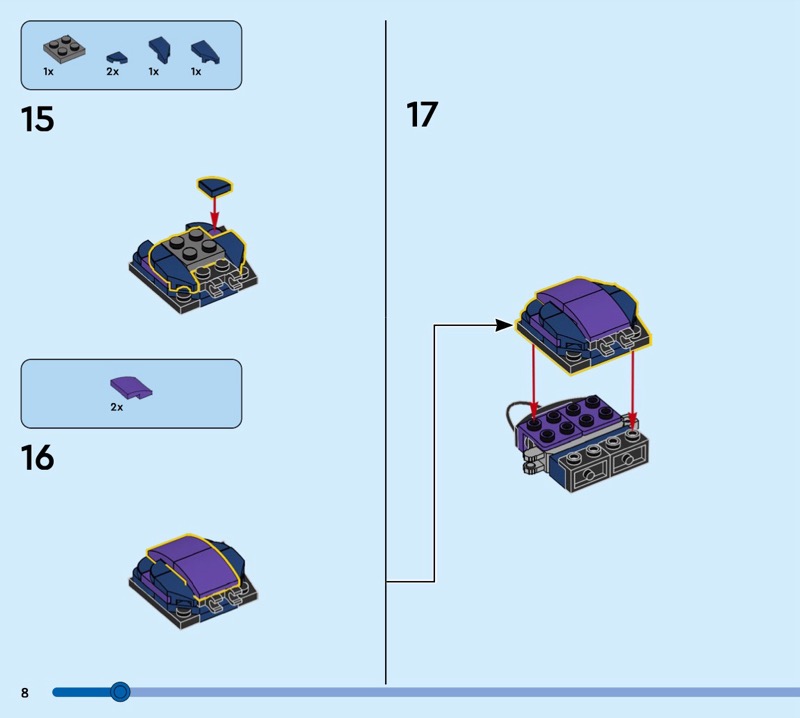 1x 2x 1x 1x

15

2x

16

17

8