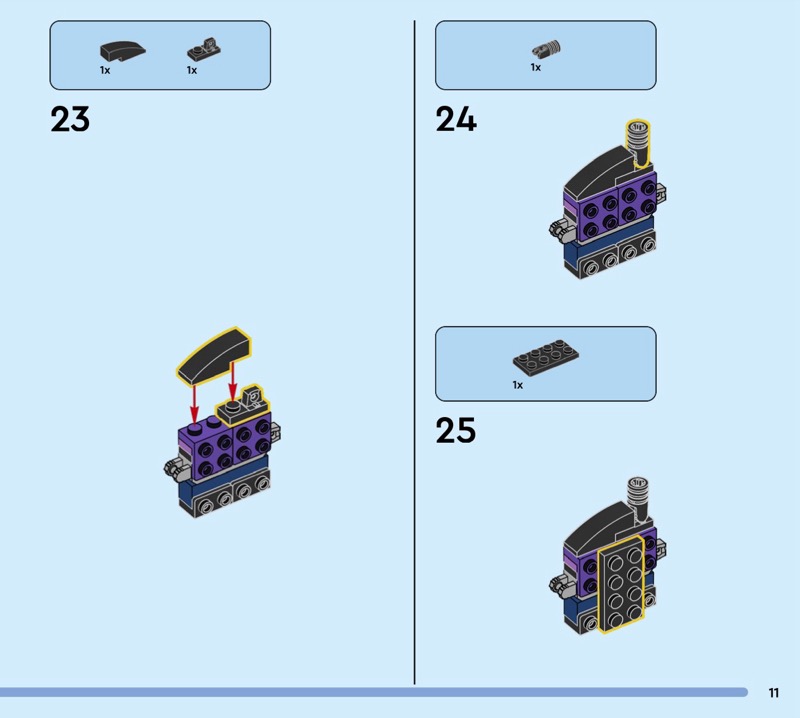 1x 1x

23

1x

24

1x

25

11