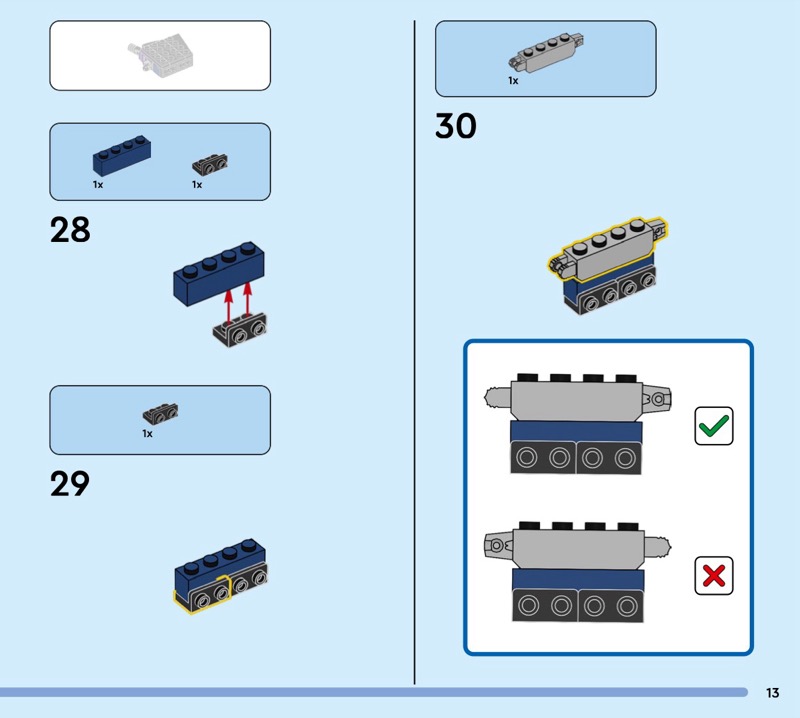 1x
1x

28

1x

29

1x

30

13