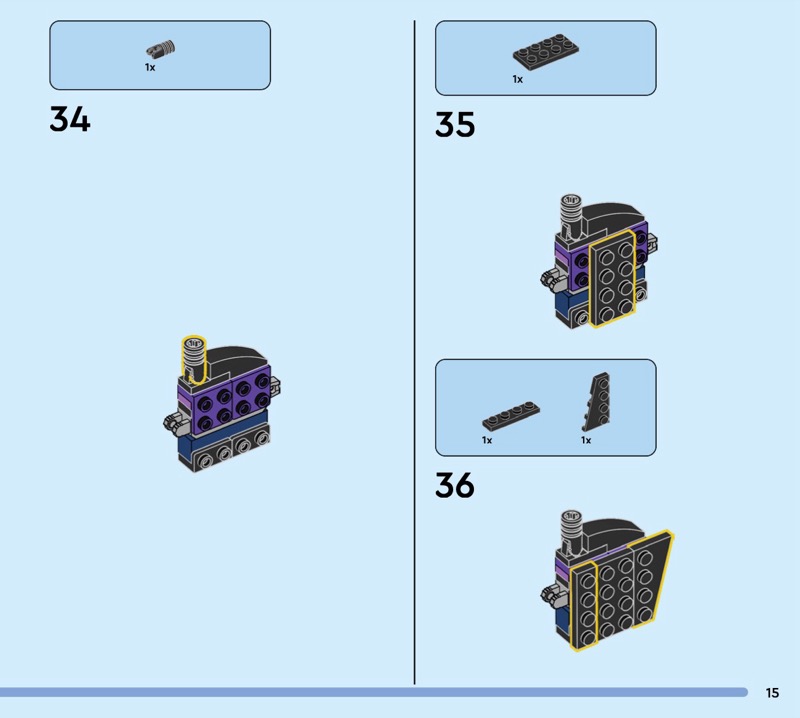 1x

34

1x

35

1x

1x

36

15