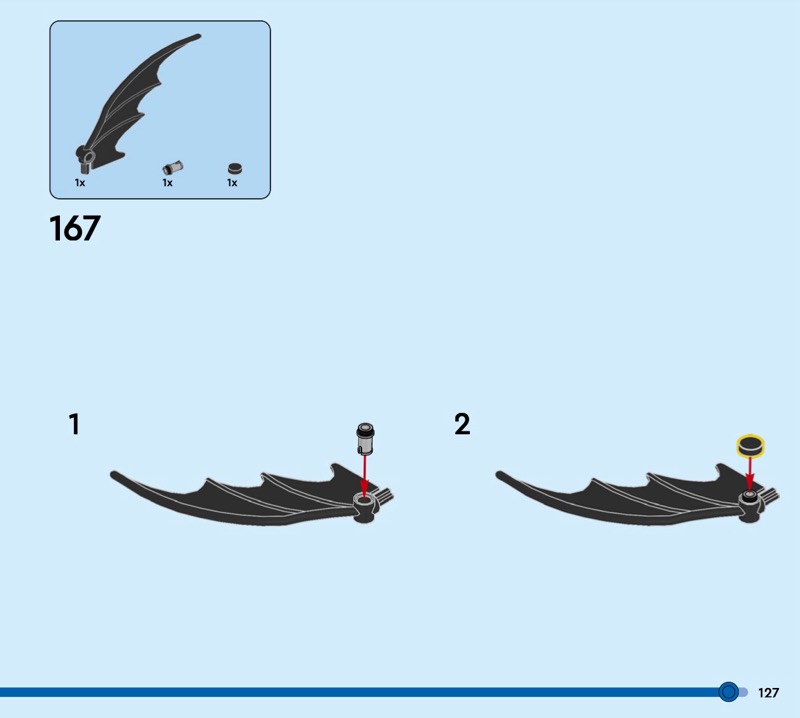 1x 1x 1x

167

1

2

127