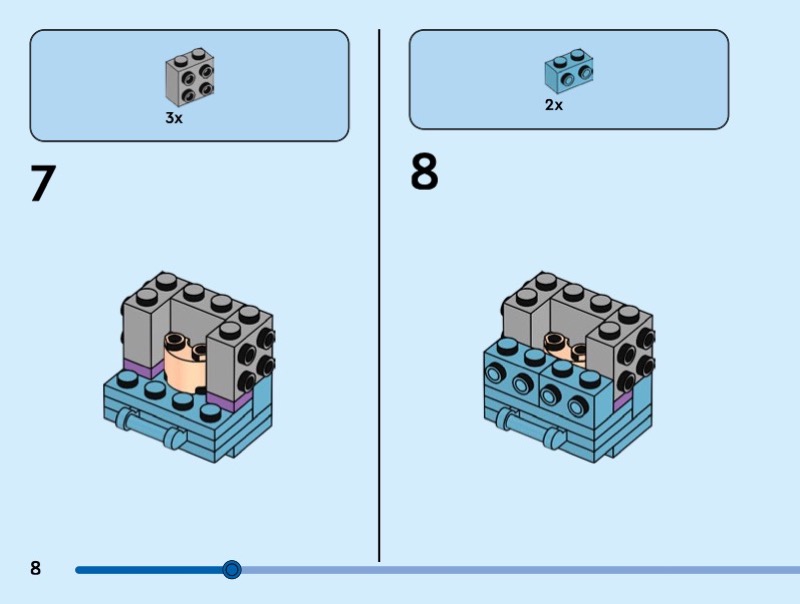 3x

7

2x

8

8