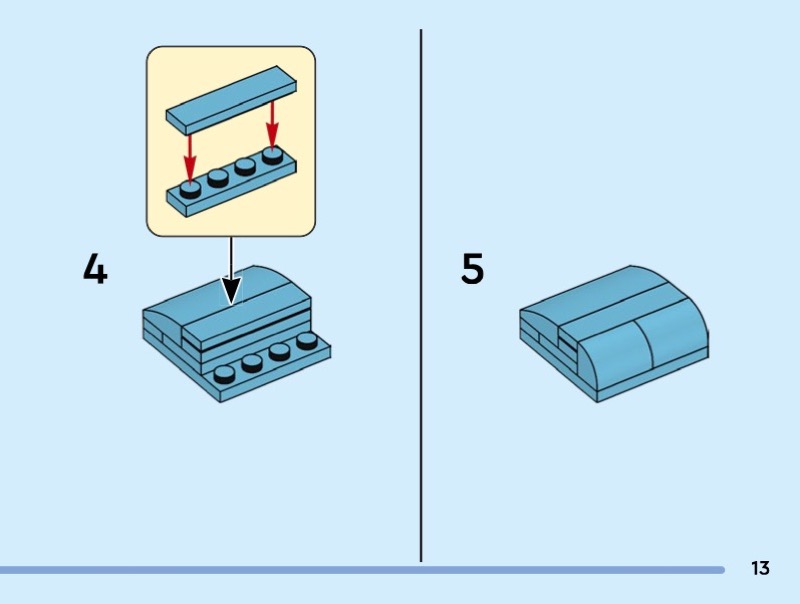 4

5

13