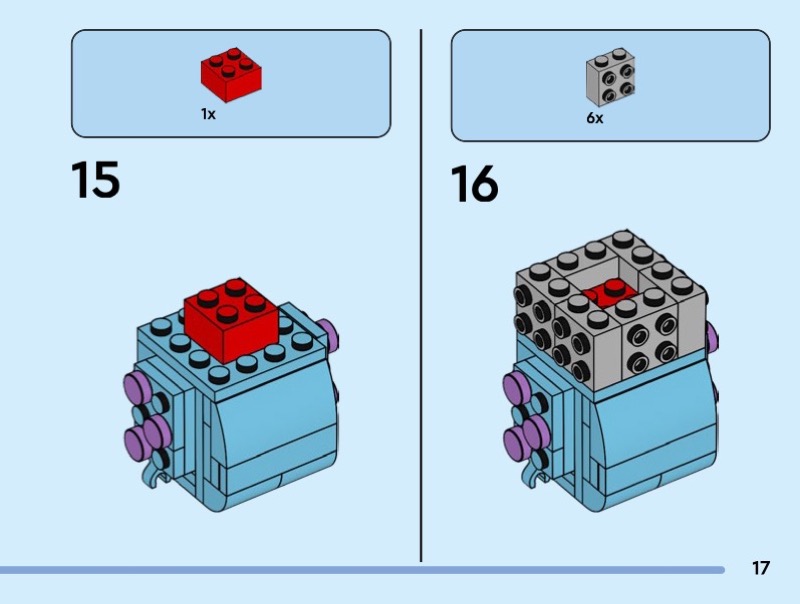 1x

15

6x

16

17