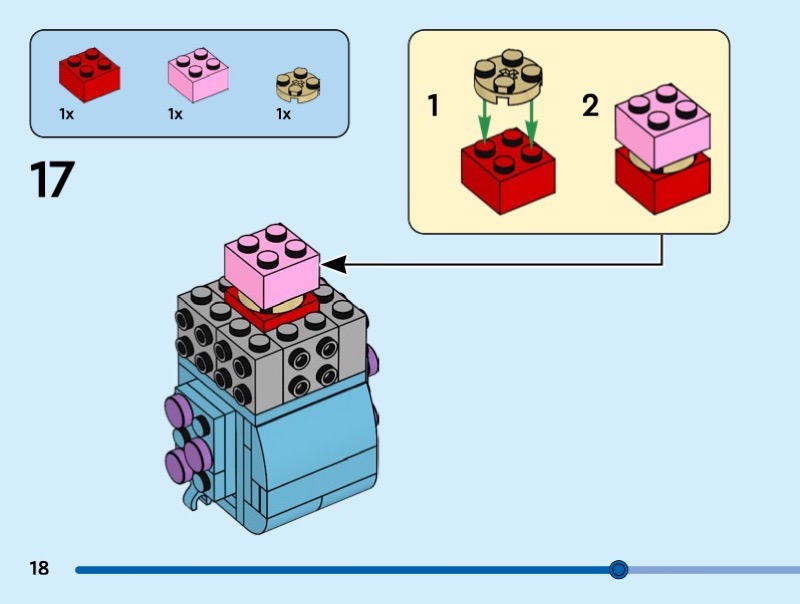 1x 1x 1x

17

1

2

18