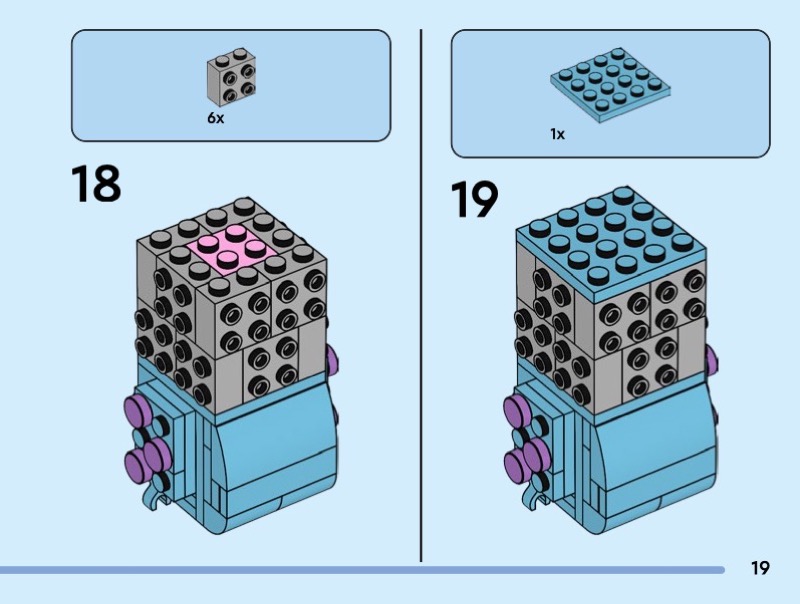 6x

18

1x

19

19