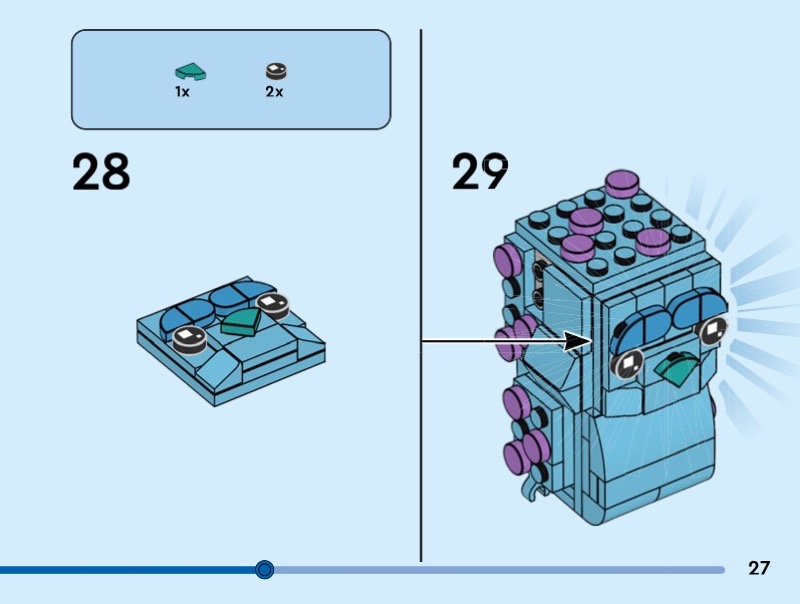 1x 2x

28

29

27