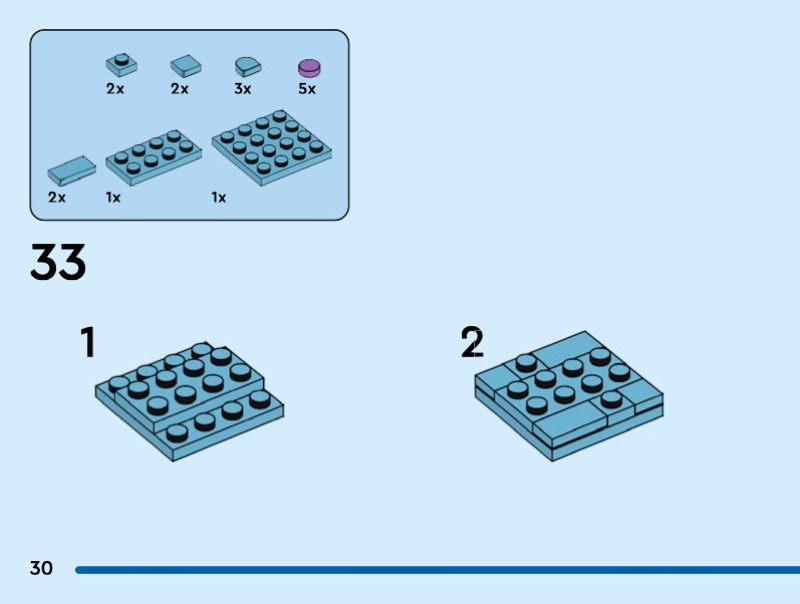 2x 2x 3x 5x

2x 1x 1x

33

1

2

30