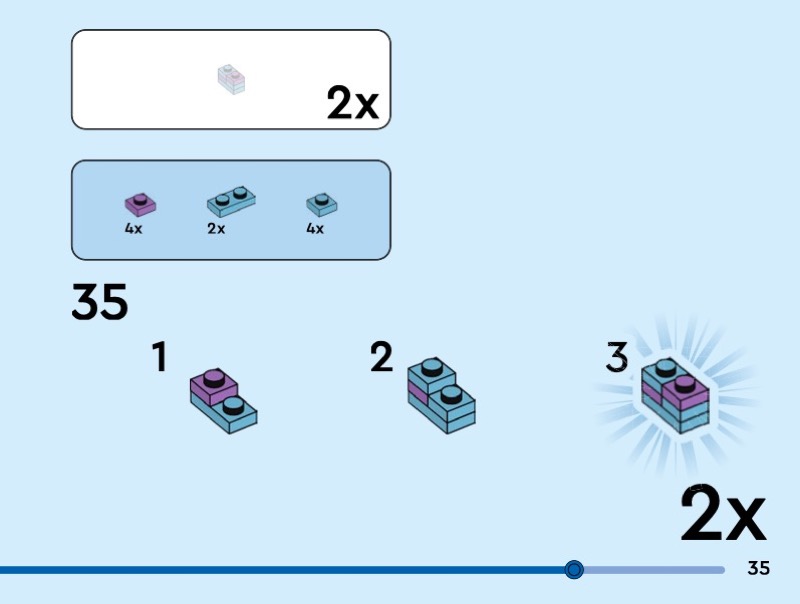 2x

4x 2x 4x

35

1

2

3

2x

35