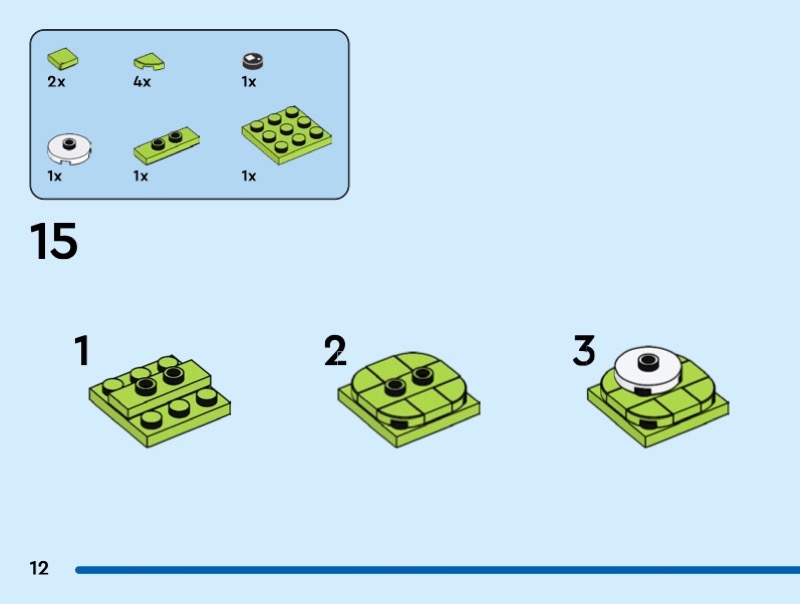 2x
4x
1x
1x
1x
1x

15

1

2

3

12