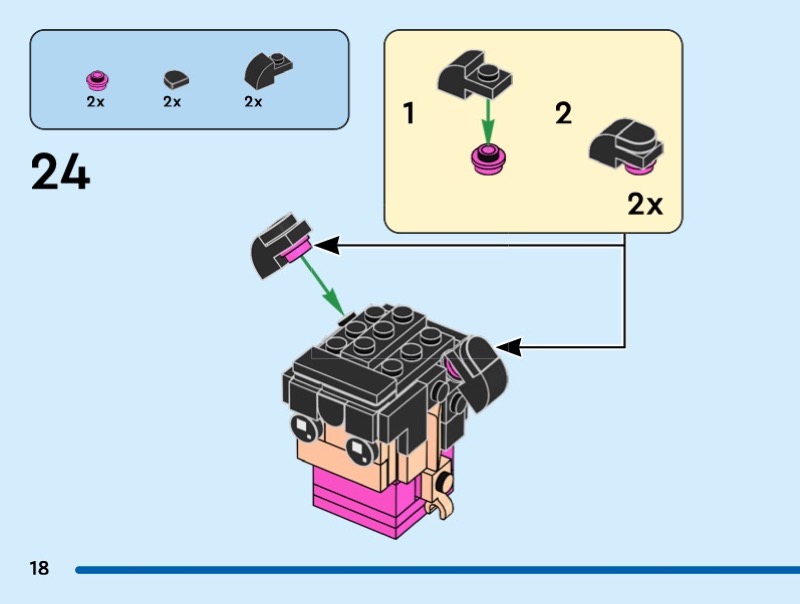 2x 2x 2x

24

1

2

2x

18