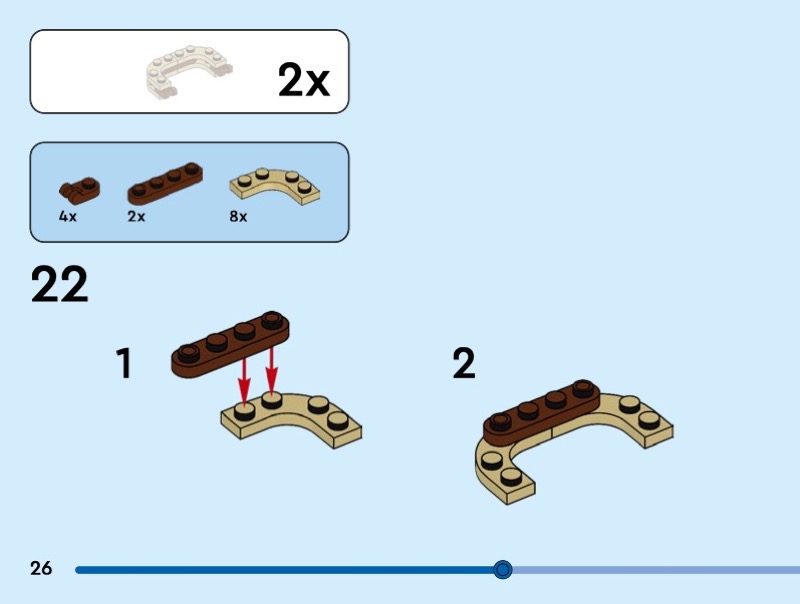 2x

4x
2x
8x

22

1

2

26