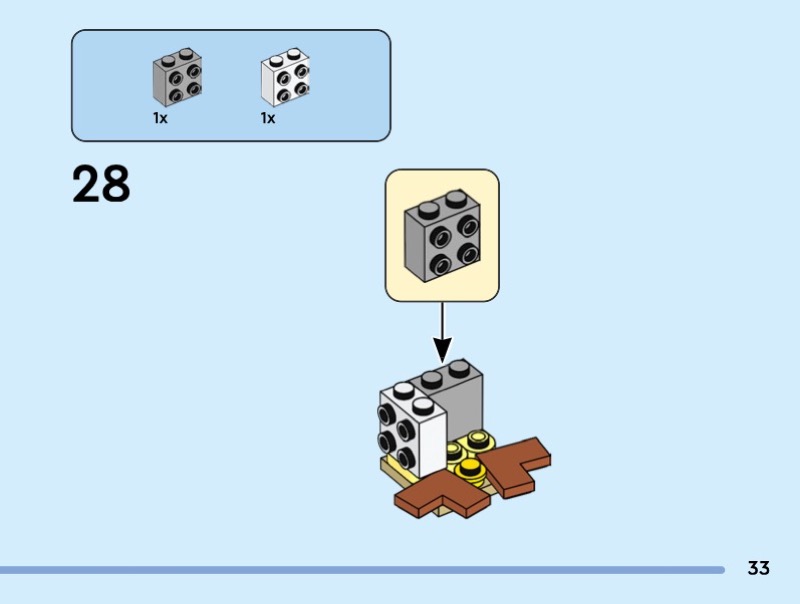 1x
1x

28

33