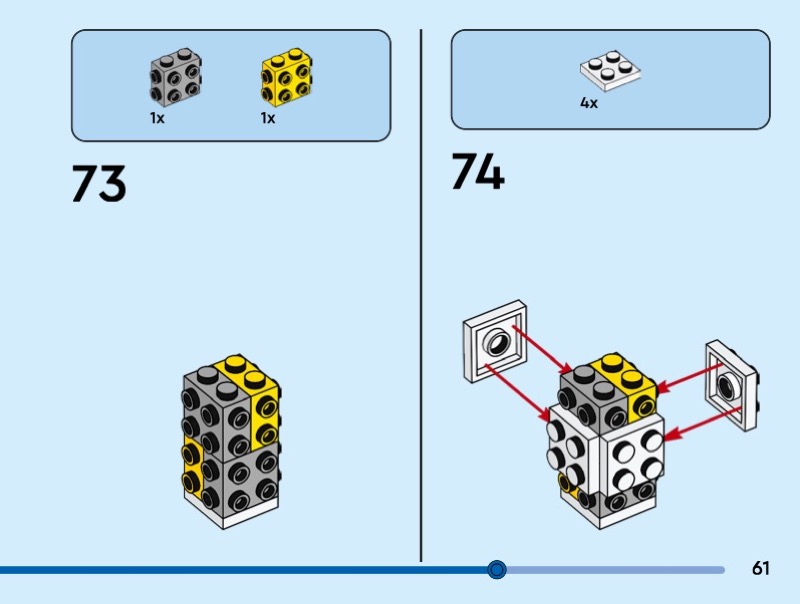 1x 1x

73

4x

74

61