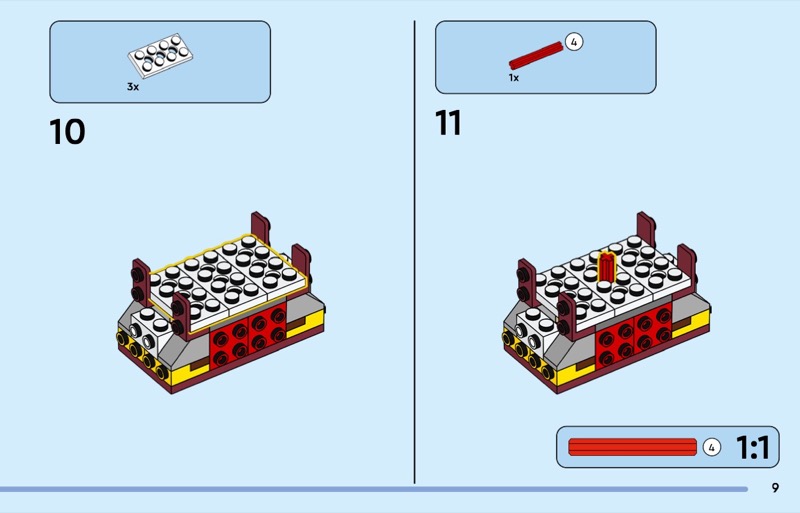 3x

10

4

1x

11

4 1:1

9