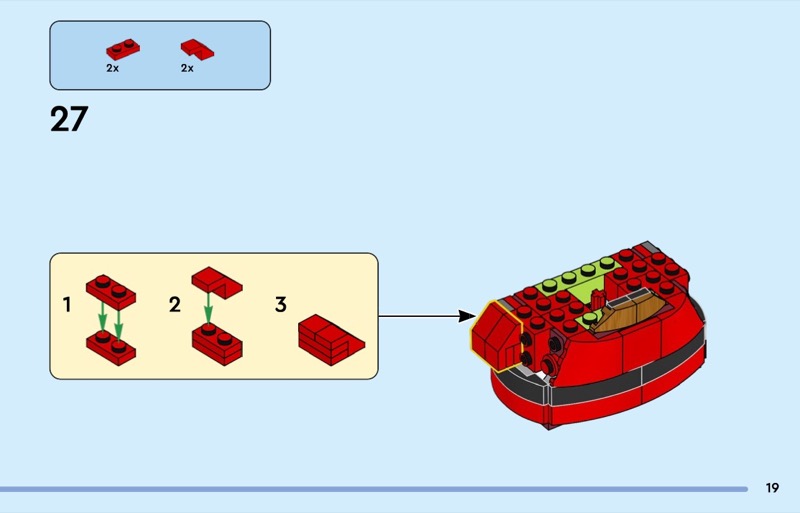 2x
2x

27

1
2
3

19