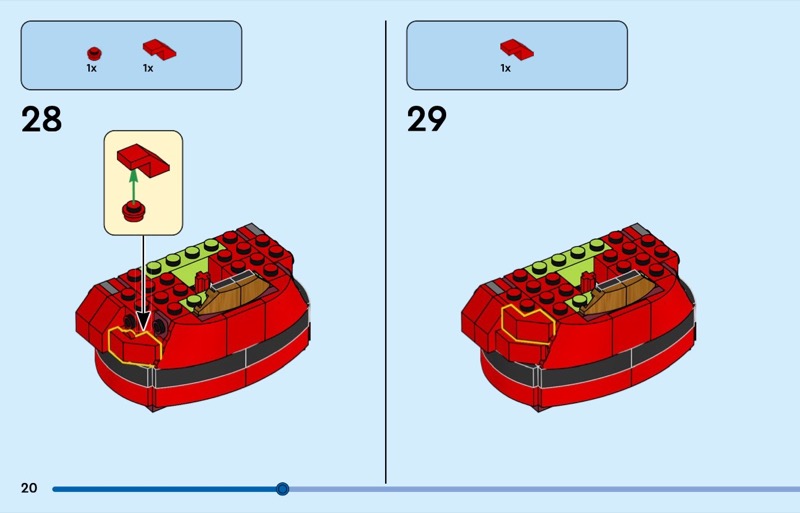 1x 1x

28

1x

29

20