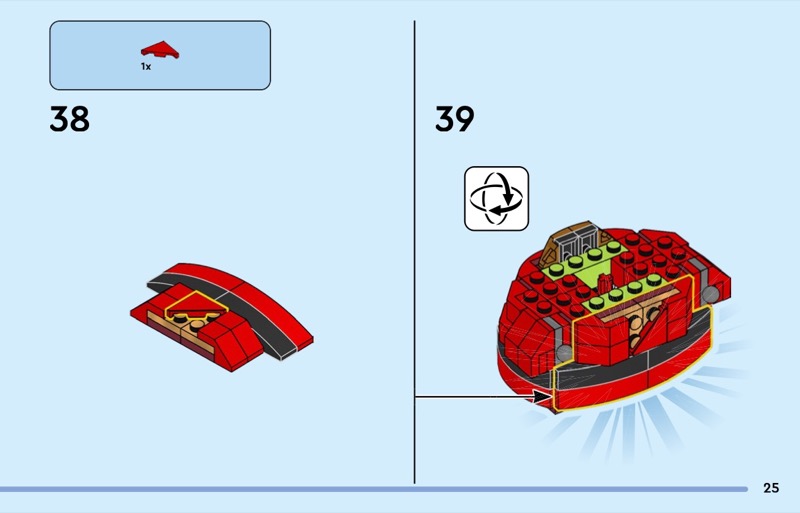 1x

38

39

25