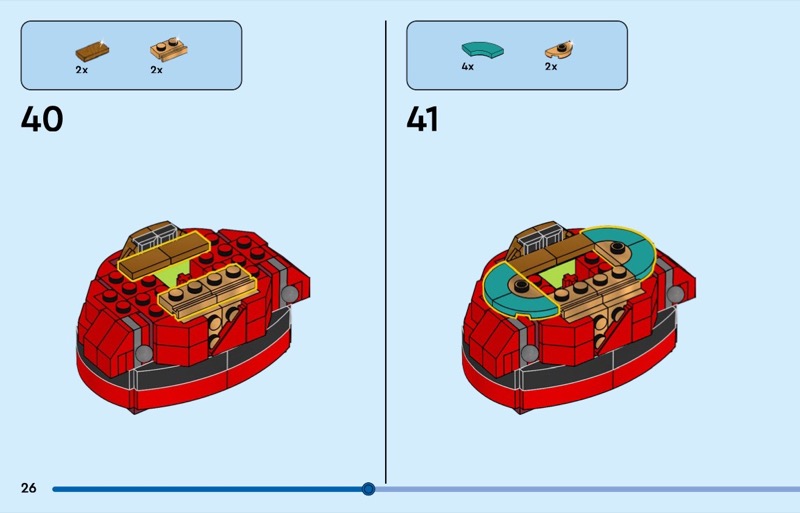 2x 2x

40

4x 2x

41

26