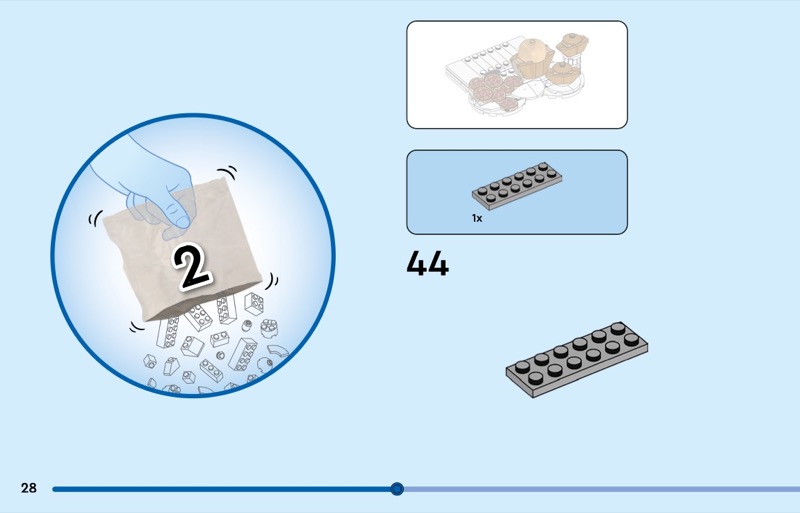 2

1x

44

28