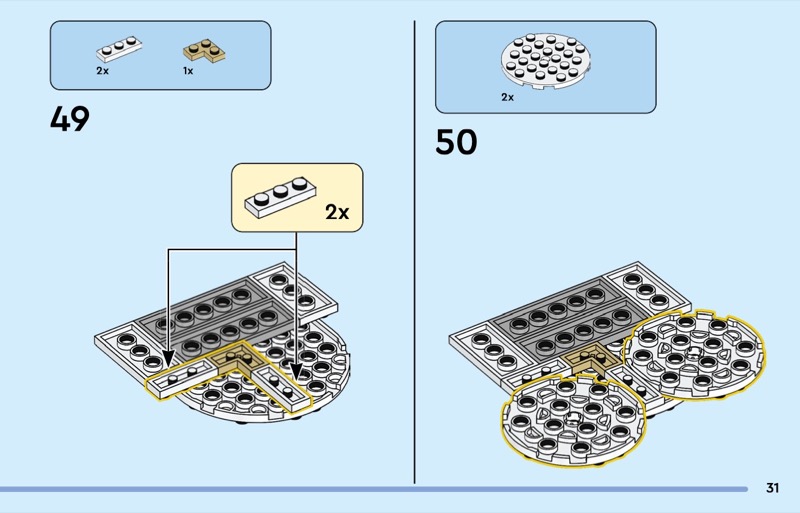 2x
1x

49

2x

2x

50

31