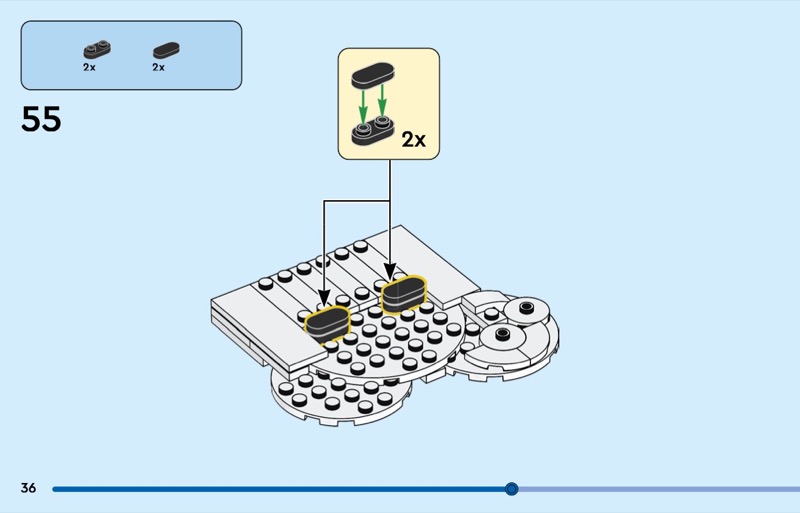 2x 2x

55

2x

36