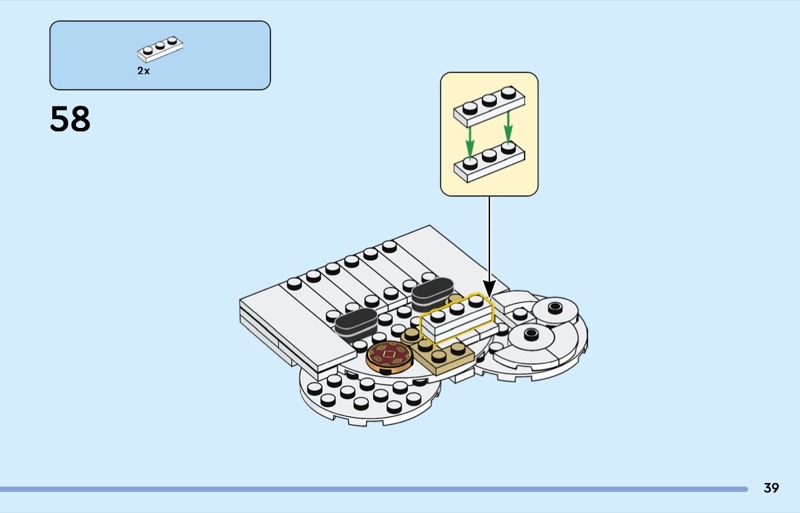 2x

58

39